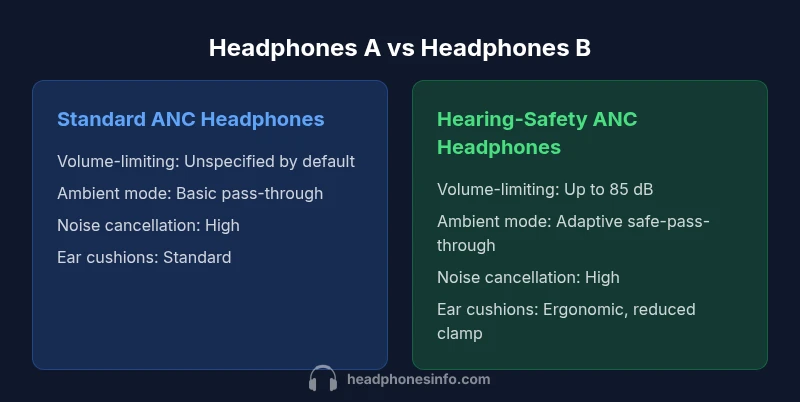 Headphones A vs Headphones B

Standard ANC Headphones

Volume-limiting: Unspecified by default

Ambient mode: Basic pass-through

Noise cancellation: High

Ear cushions: Standard

Hearing-Safety ANC Headphones

Volume-limiting: Up to 85 dB

Ambient mode: Adaptive safe-pass-through

Noise cancellation: High

Ear cushions: Ergonomic, reduced clamp

headphonesinfo.com