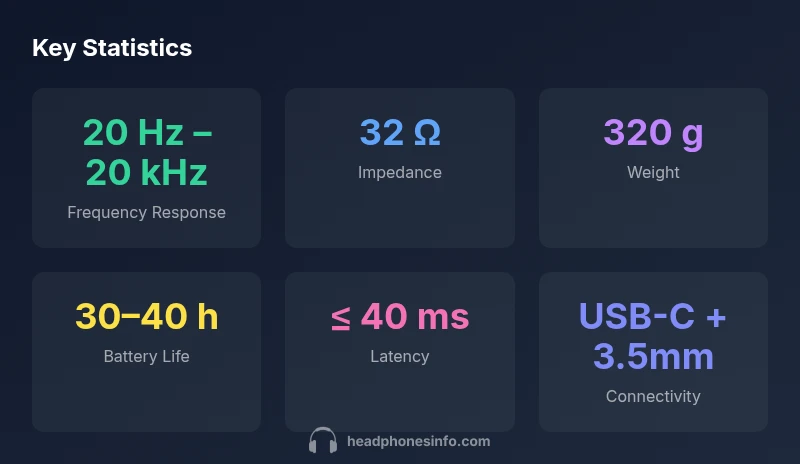 Key Statistics

20 Hz – 20 kHz
Frequency Response

32 Ω
Impedance

320 g
Weight

30–40 h
Battery Life

≤ 40 ms
Latency

USB-C + 3.5mm
Connectivity

headphonesinfo.com